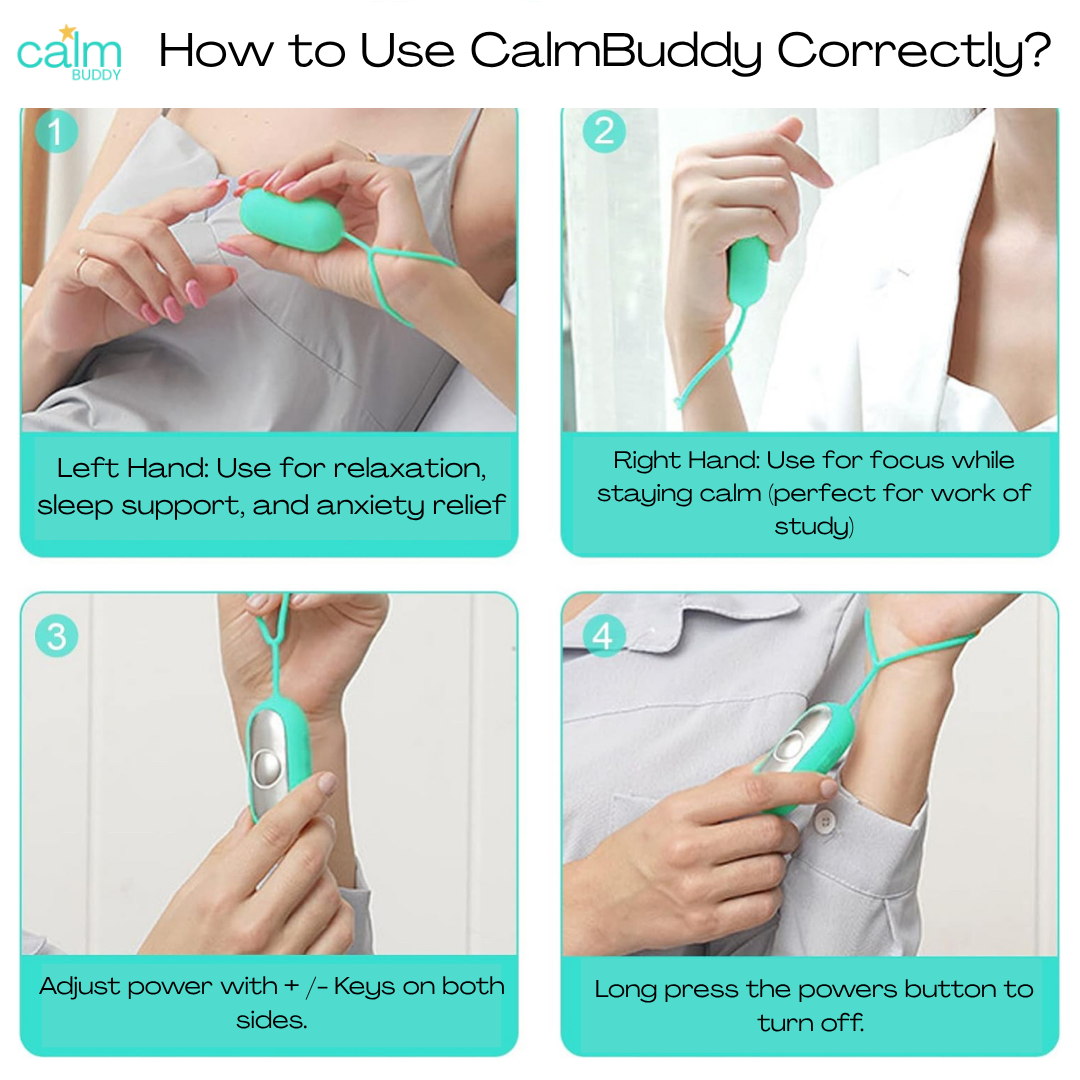 calm BUDDY

How to Use CalmBuddy Correctly?

1

Left Hand: Use for relaxation, sleep support, and anxiety relief

2

Right Hand: Use for focus while staying calm (perfect for work of study)

3

Adjust power with + /- Keys on both sides.

4

Long press the powers button to turn off.